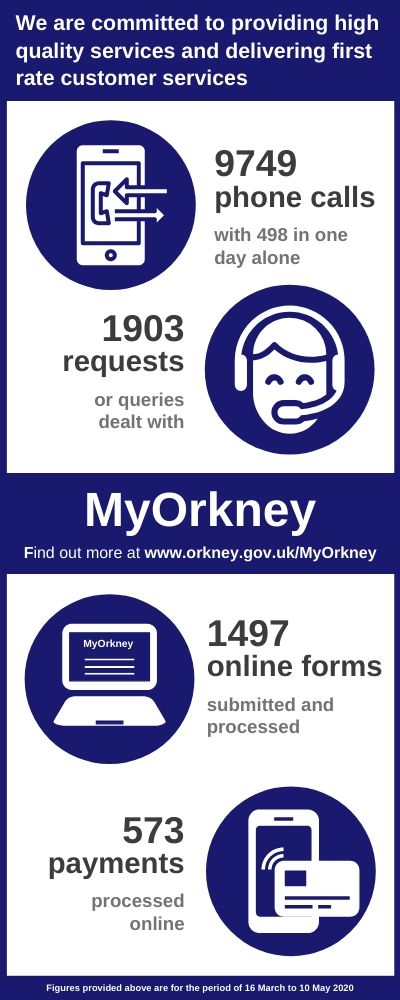 We are committed to providing high quality services and delivering first rate customer services

9749 phone calls

with 498 in one day alone

1903 requests

or queries dealt with

MyOrkney

Find out more at www.orkney.gov.uk/MyOrkney

MyOrkney

1497 online forms

submitted and processed

573 payments

processed online

Figures provided above are for the period of 16 March to 10 May 2020